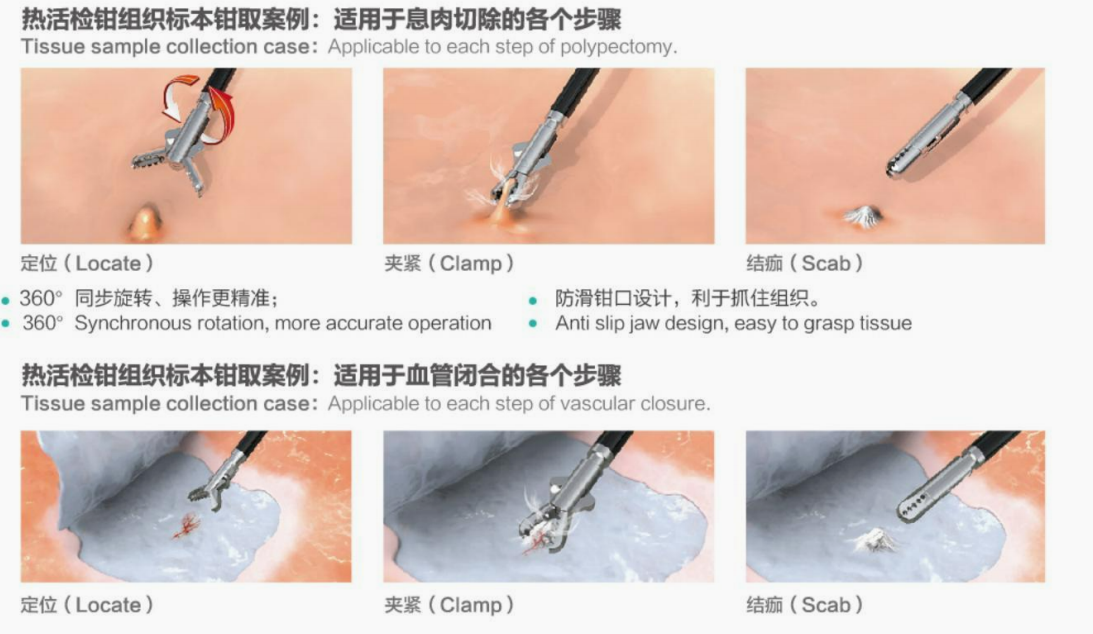 热活检钳组织标本钳取案例：适用于息肉切除的各个步骤
Tissue sample collection case: Applicable to each step of polypectomy.

定位（Locate）

夹紧（Clamp）

结痂（Scab）

• 360° 同步旋转、操作更精准；
• 360° Synchronous rotation, more accurate operation

• 防滑钳口设计，利于抓住组织。
• Anti slip jaw design, easy to grasp tissue

热活检钳组织标本钳取案例：适用于血管闭合的各个步骤
Tissue sample collection case: Applicable to each step of vascular closure.

定位（Locate）

夹紧（Clamp）

结痂（Scab）